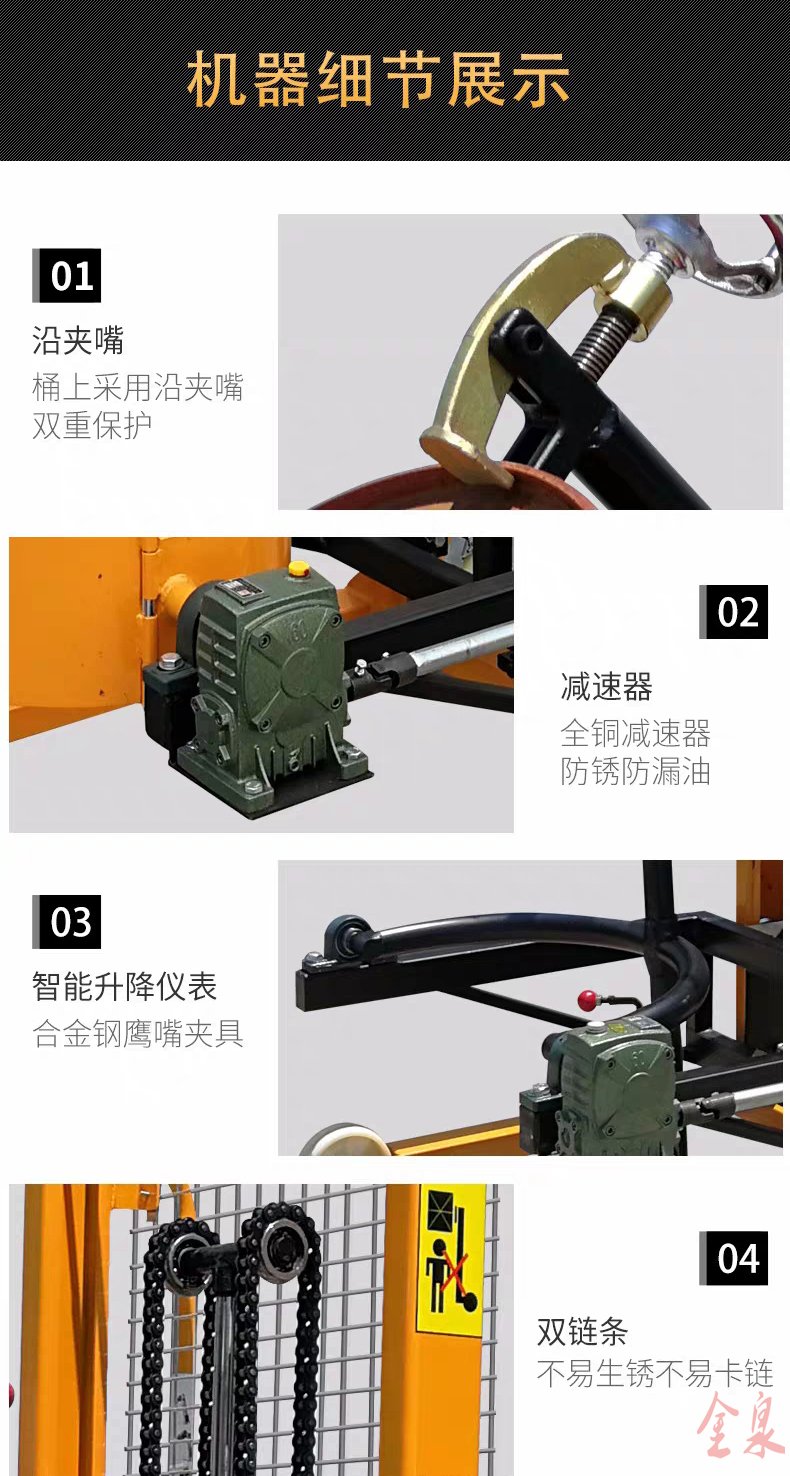 机器细节展示

01

沿夹嘴

桶上采用沿夹嘴
双重保护

02

减速器

全铜减速器
防锈防漏油

03

智能升降仪表

合金钢鹰嘴夹具

04

双链条

不易生锈不易卡链

金泉